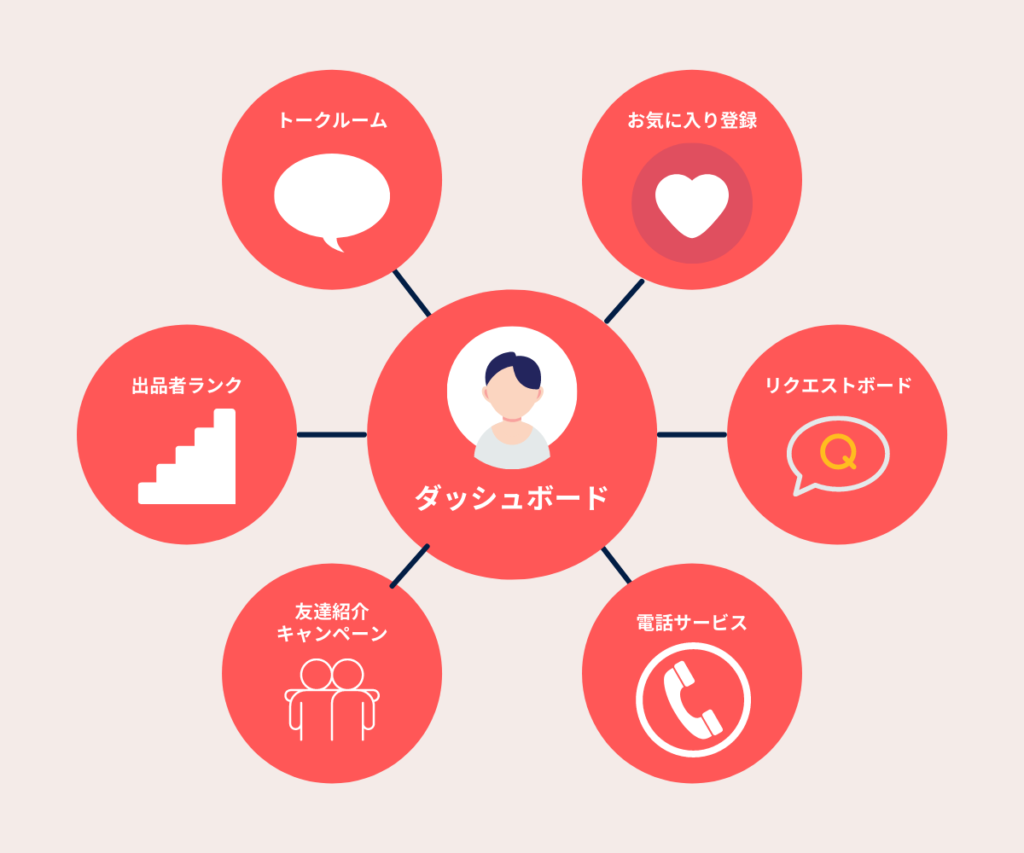 トークルーム

お気に入り登録

出品者ランク

ダッシュボード

リクエストボード

Q

友達紹介
キャンペーン

電話サービス